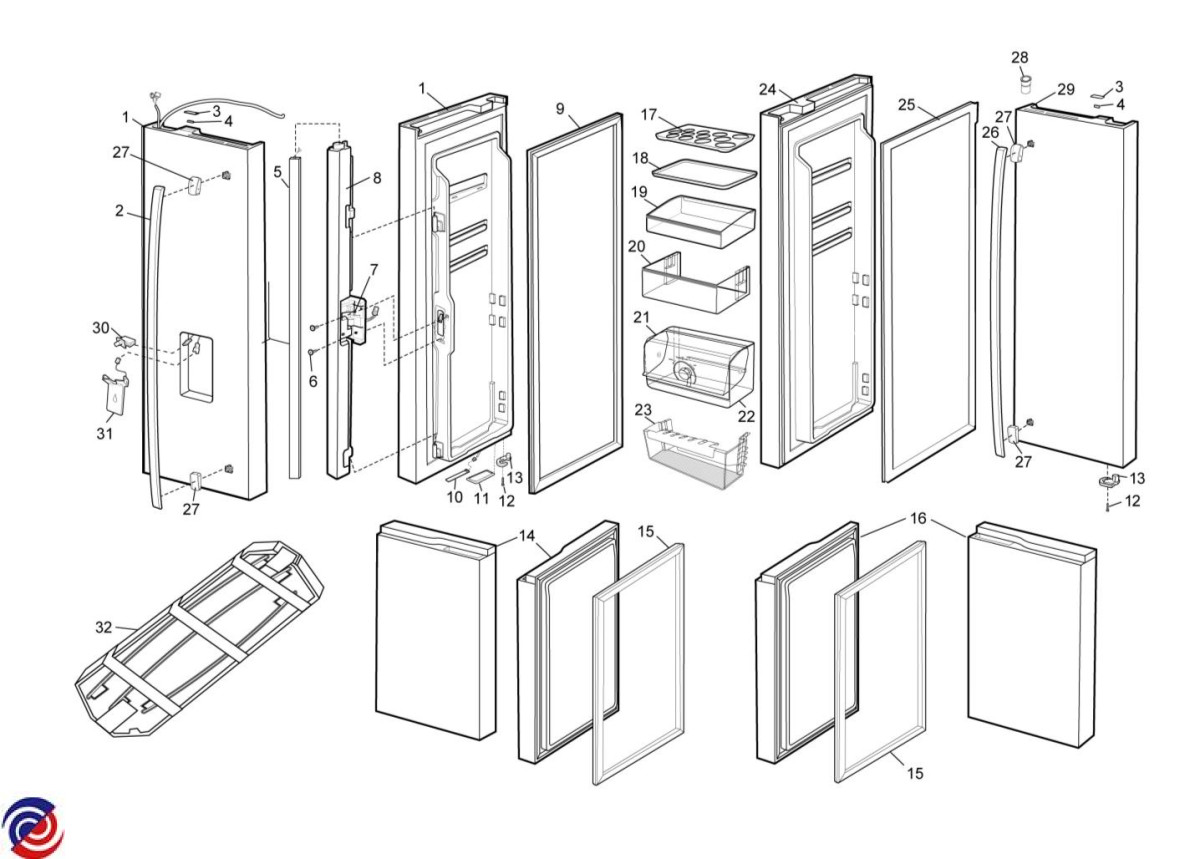 1
3
4
27
2
5
8
7
30
6
31
27
1
9
10
11
12
13
17
18
19
20
21
22
23
24
25
28
29
3
4
27
26
27
13
12
32
14
15
16
15